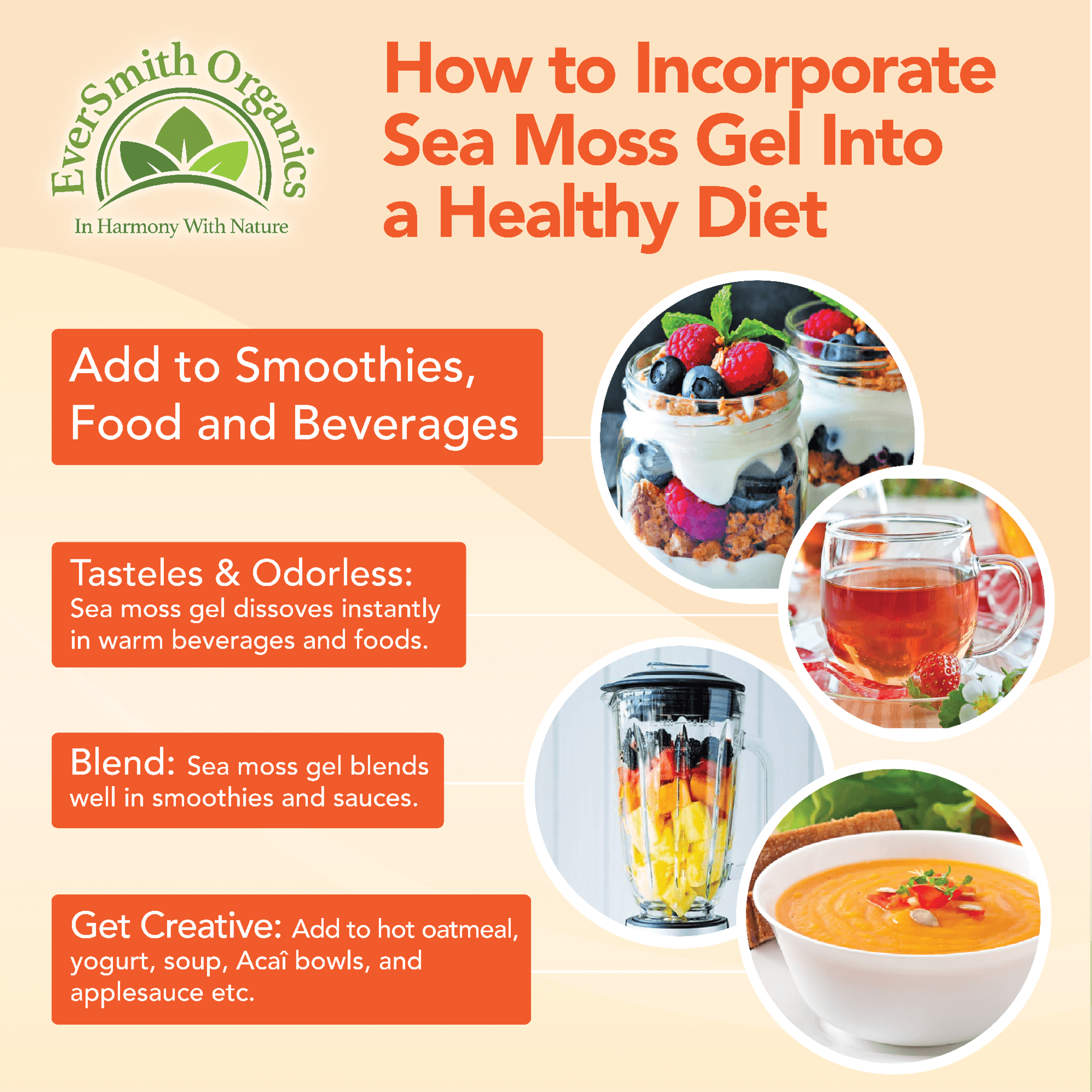 EverSmith Organics
In Harmony With Nature

How to Incorporate Sea Moss Gel Into a Healthy Diet

Add to Smoothies, Food and Beverages

Tasteles & Odorless: Sea moss gel dissoves instantly in warm beverages and foods.

Blend: Sea moss gel blends well in smoothies and sauces.

Get Creative: Add to hot oatmeal, yogurt, soup, Acaî bowls, and applesauce etc.